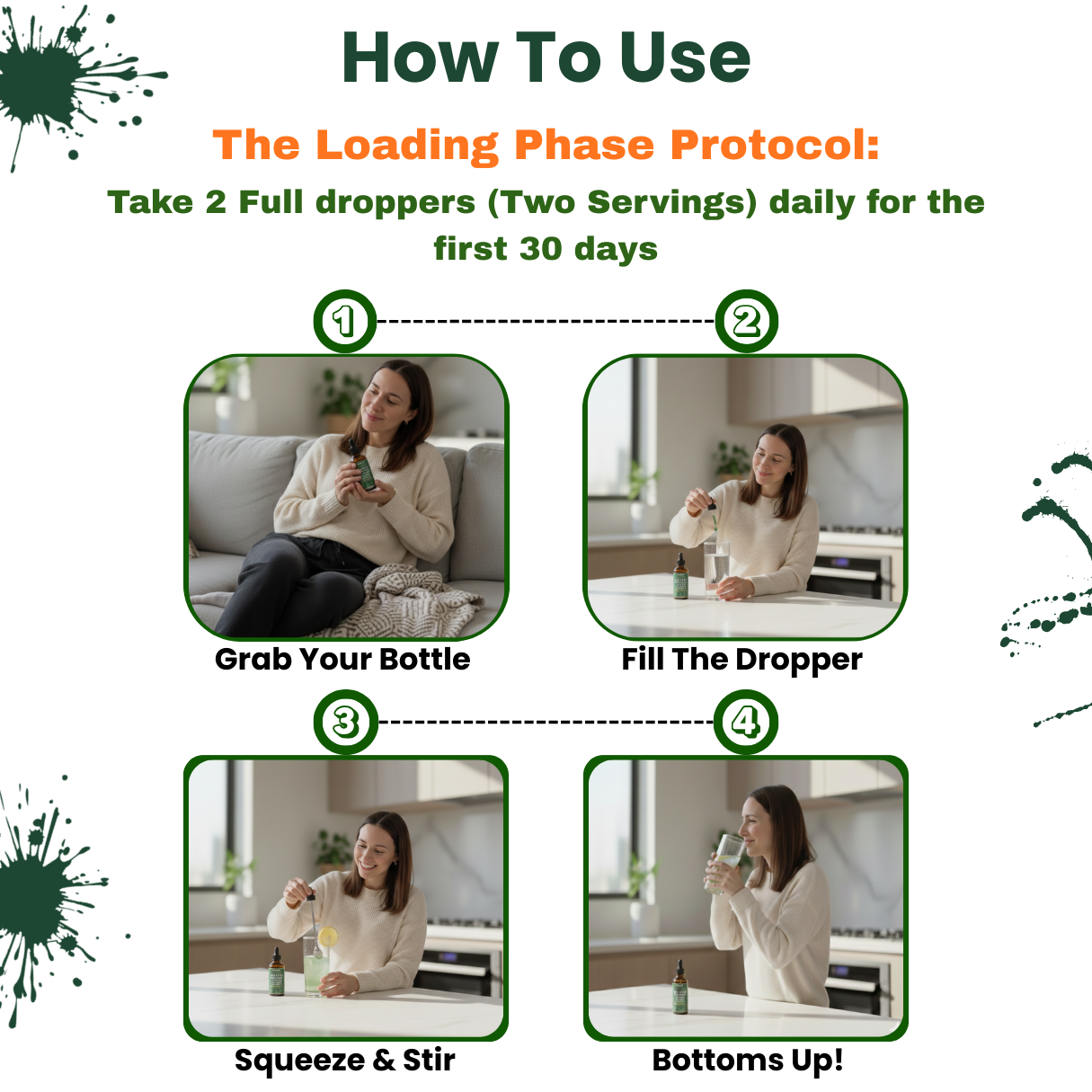 How To Use

The Loading Phase Protocol:

Take 2 Full droppers (Two Servings) daily for the first 30 days

1

2

Grab Your Bottle

Fill The Dropper

3

4

Squeeze & Stir

Bottoms Up!